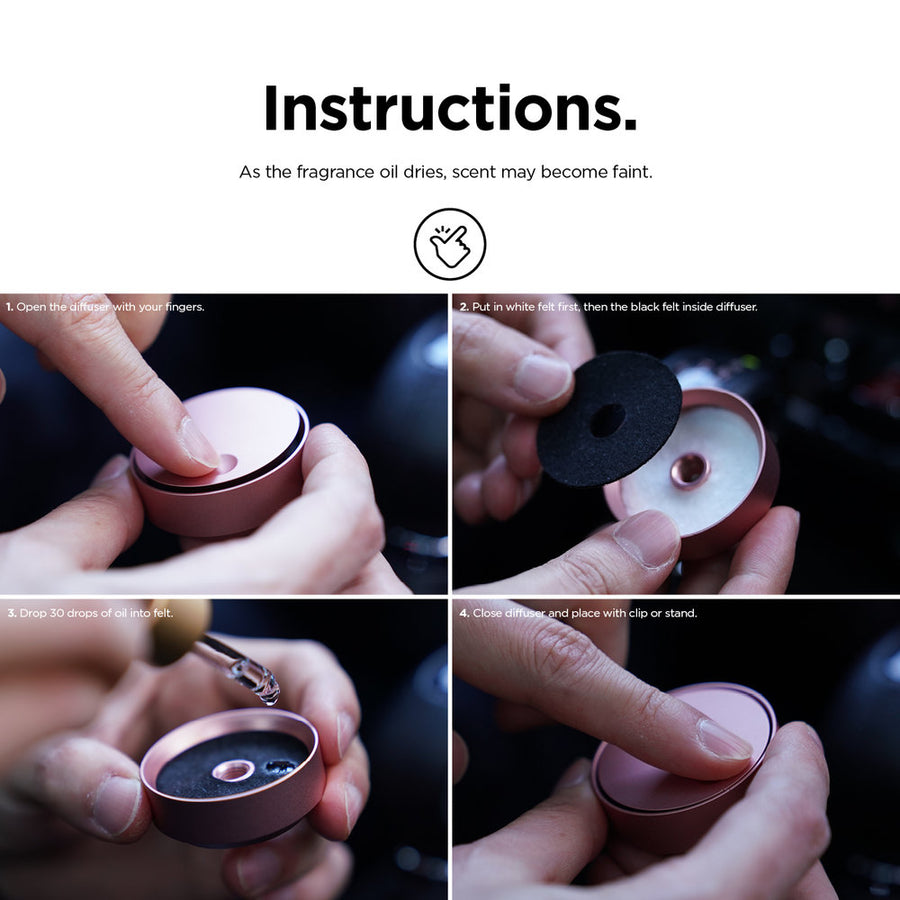 Instructions.

As the fragrance oil dries, scent may become faint.

1. Open the diffuser with your fingers.

2. Put in white felt first, then the black felt inside diffuser.

3. Drop 30 drops of oil into felt.

4. Close diffuser and place with clip or stand.