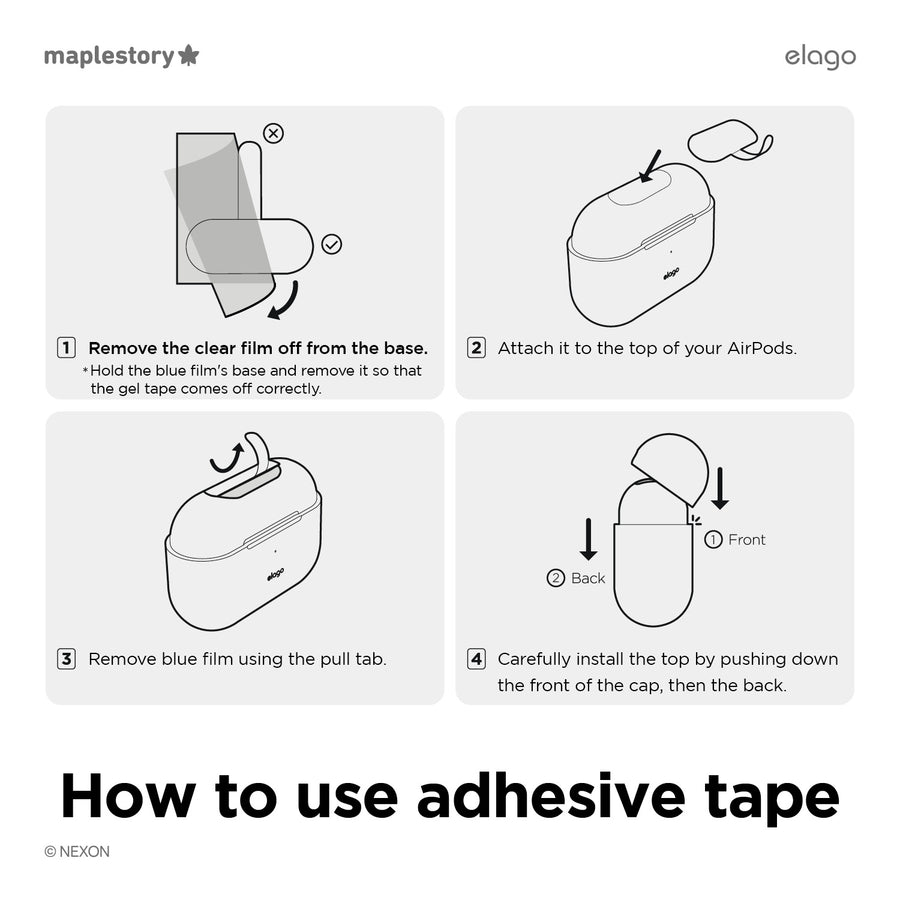 maplestory

elago

1 Remove the clear film off from the base.
*Hold the blue film's base and remove it so that the gel tape comes off correctly.

elago

2 Attach it to the top of your AirPods.

elago

3 Remove blue film using the pull tab.

① Front

② Back

4 Carefully install the top by pushing down the front of the cap, then the back.

How to use adhesive tape

© NEXON