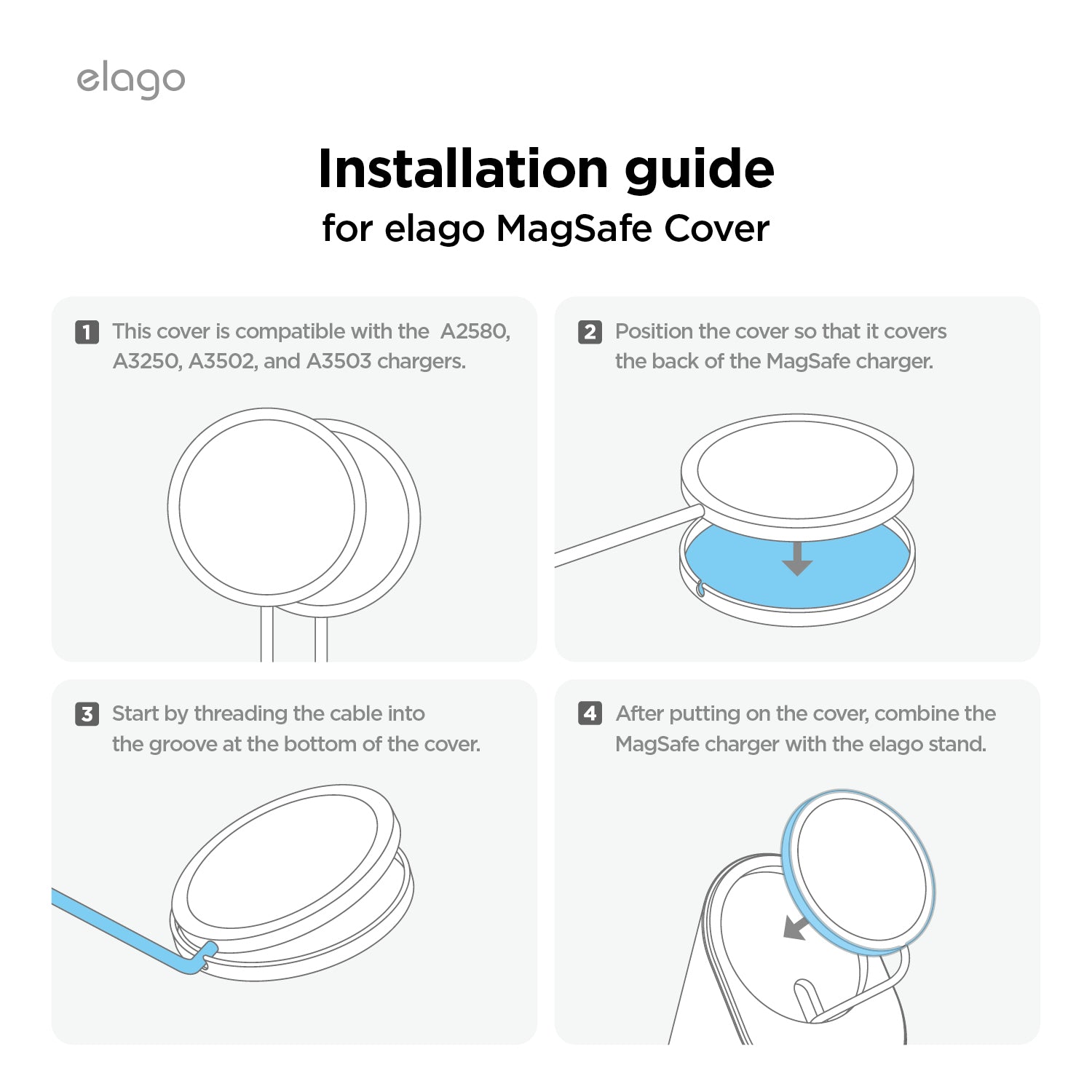 elago

Installation guide
for elago MagSafe Cover

1 This cover is compatible with the A2580, A3250, A3502, and A3503 chargers.

2 Position the cover so that it covers the back of the MagSafe charger.

3 Start by threading the cable into the groove at the bottom of the cover.

4 After putting on the cover, combine the MagSafe charger with the elago stand.