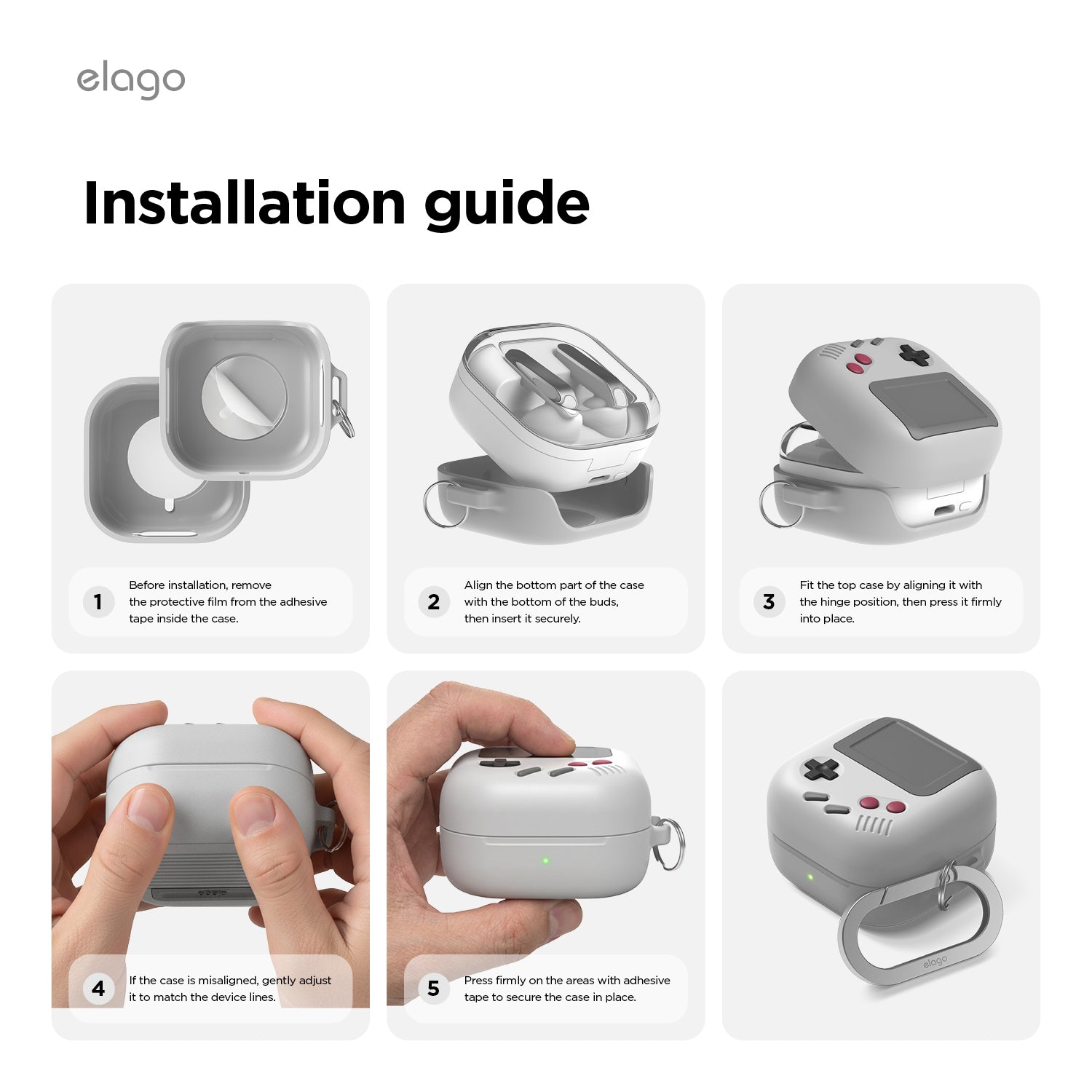 elago

Installation guide

1 Before installation, remove the protective film from the adhesive tape inside the case.

2 Align the bottom part of the case with the bottom of the buds, then insert it securely.

3 Fit the top case by aligning it with the hinge position, then press it firmly into place.

4 If the case is misaligned, gently adjust it to match the device lines.

5 Press firmly on the areas with adhesive tape to secure the case in place.

elago