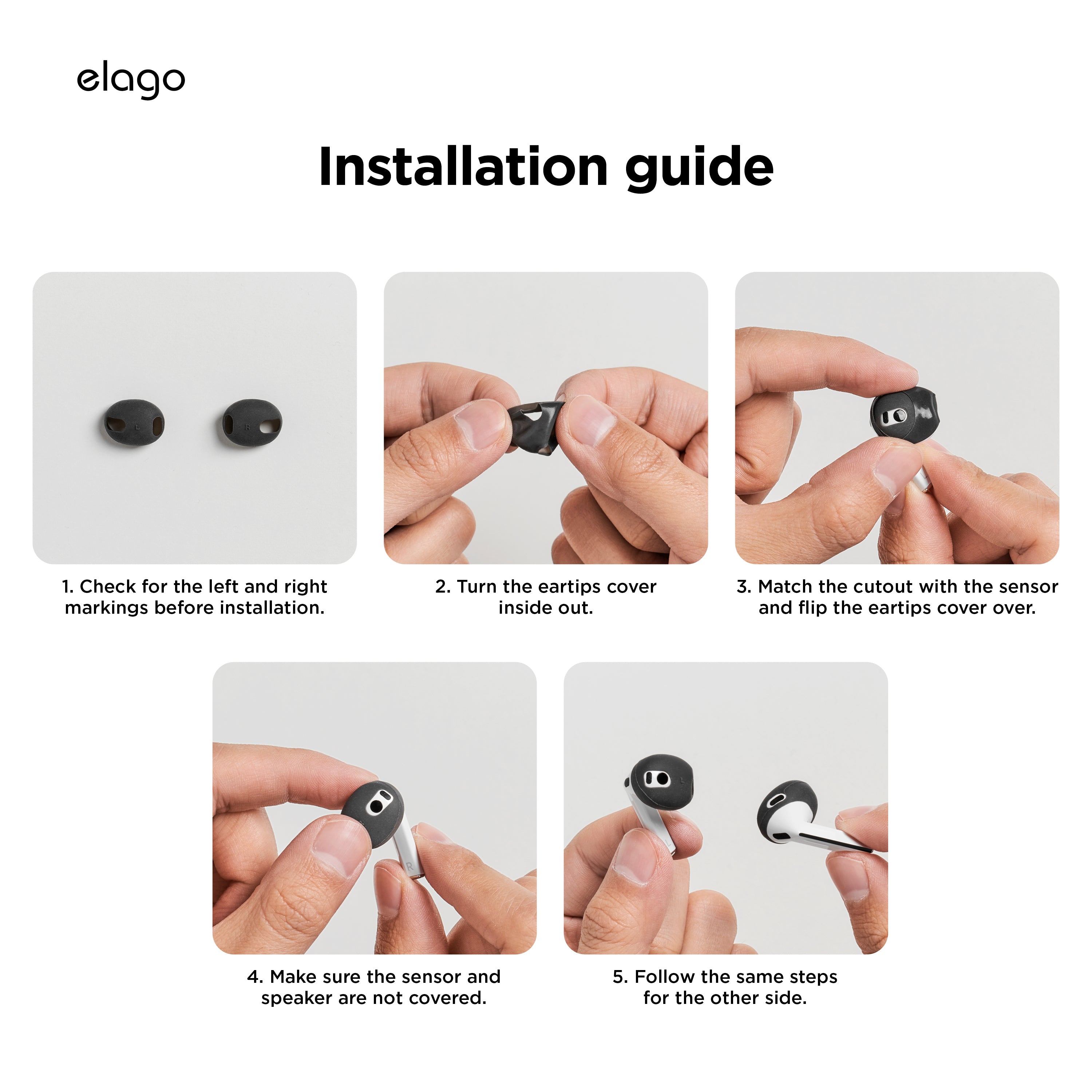 elago

Installation guide

L R

1. Check for the left and right markings before installation.

2. Turn the eartips cover inside out.

3. Match the cutout with the sensor and flip the eartips cover over.

R

4. Make sure the sensor and speaker are not covered.

5. Follow the same steps for the other side.