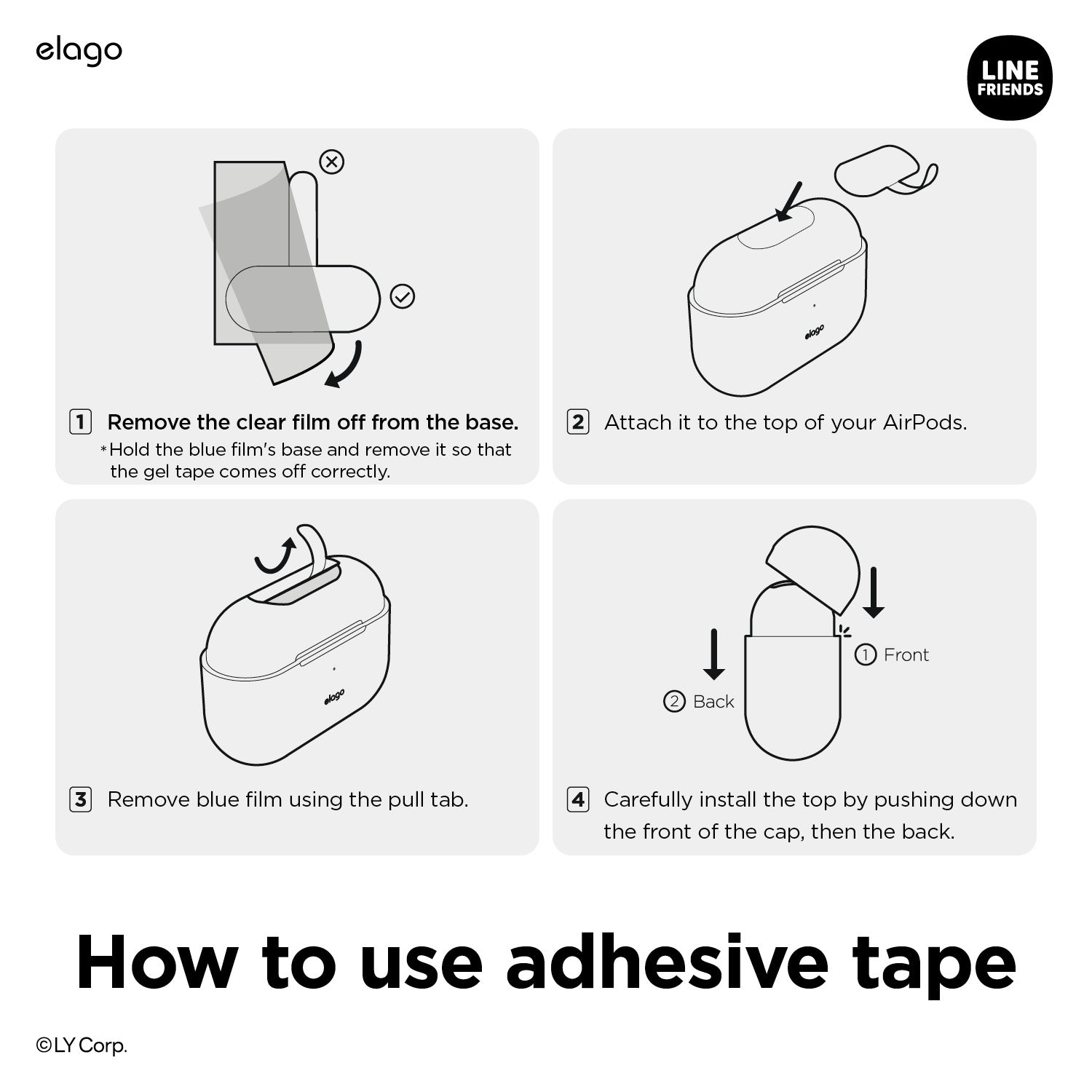 elago

LINE FRIENDS

1 Remove the clear film off from the base.
*Hold the blue film's base and remove it so that the gel tape comes off correctly.

elago

2 Attach it to the top of your AirPods.

elago

3 Remove blue film using the pull tab.

① Front

② Back

4 Carefully install the top by pushing down the front of the cap, then the back.

How to use adhesive tape

©LY Corp.