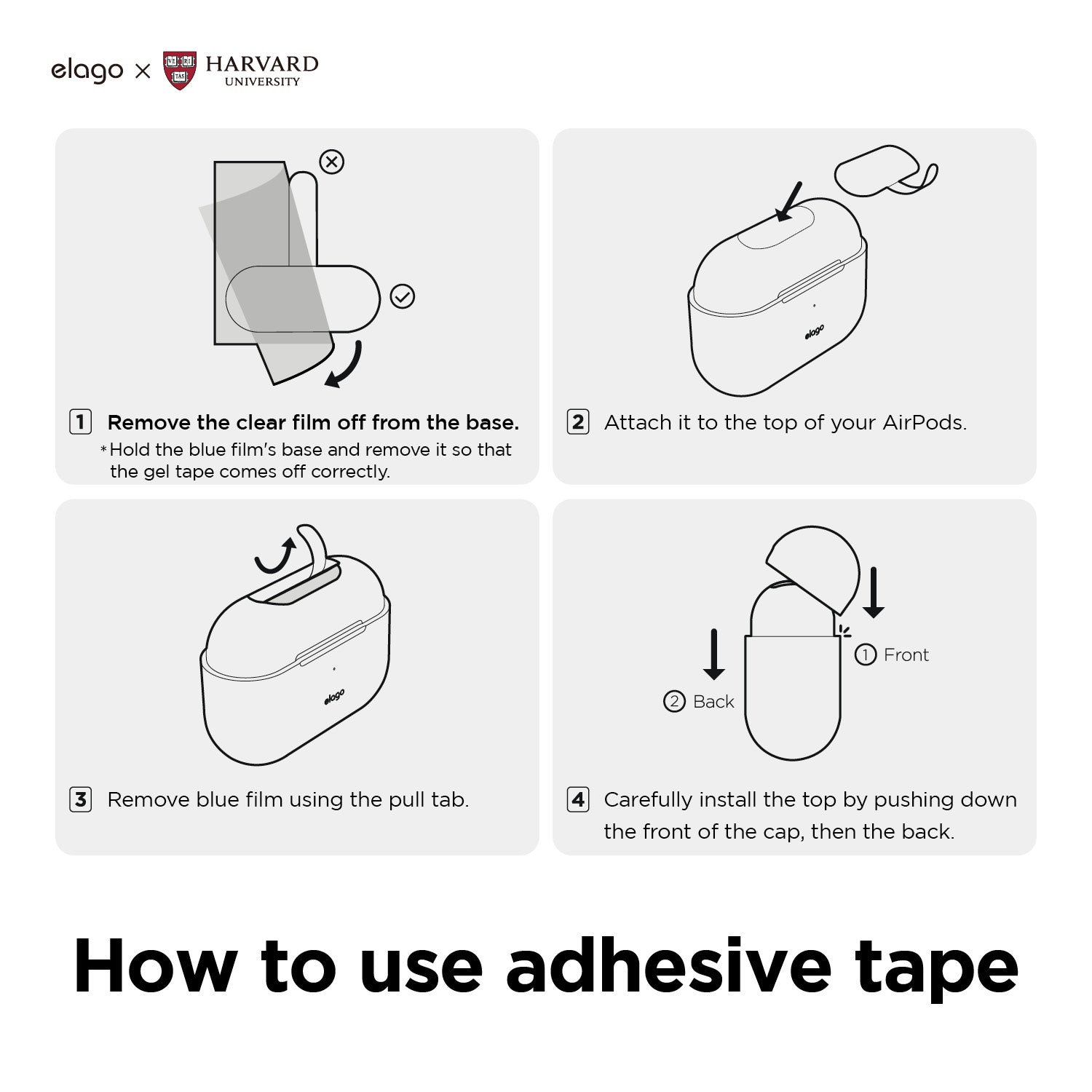 elago × VE RI TAS HARVARD UNIVERSITY

1 Remove the clear film off from the base.
*Hold the blue film's base and remove it so that the gel tape comes off correctly.

elago

2 Attach it to the top of your AirPods.

elago

3 Remove blue film using the pull tab.

① Front

② Back

4 Carefully install the top by pushing down the front of the cap, then the back.

How to use adhesive tape