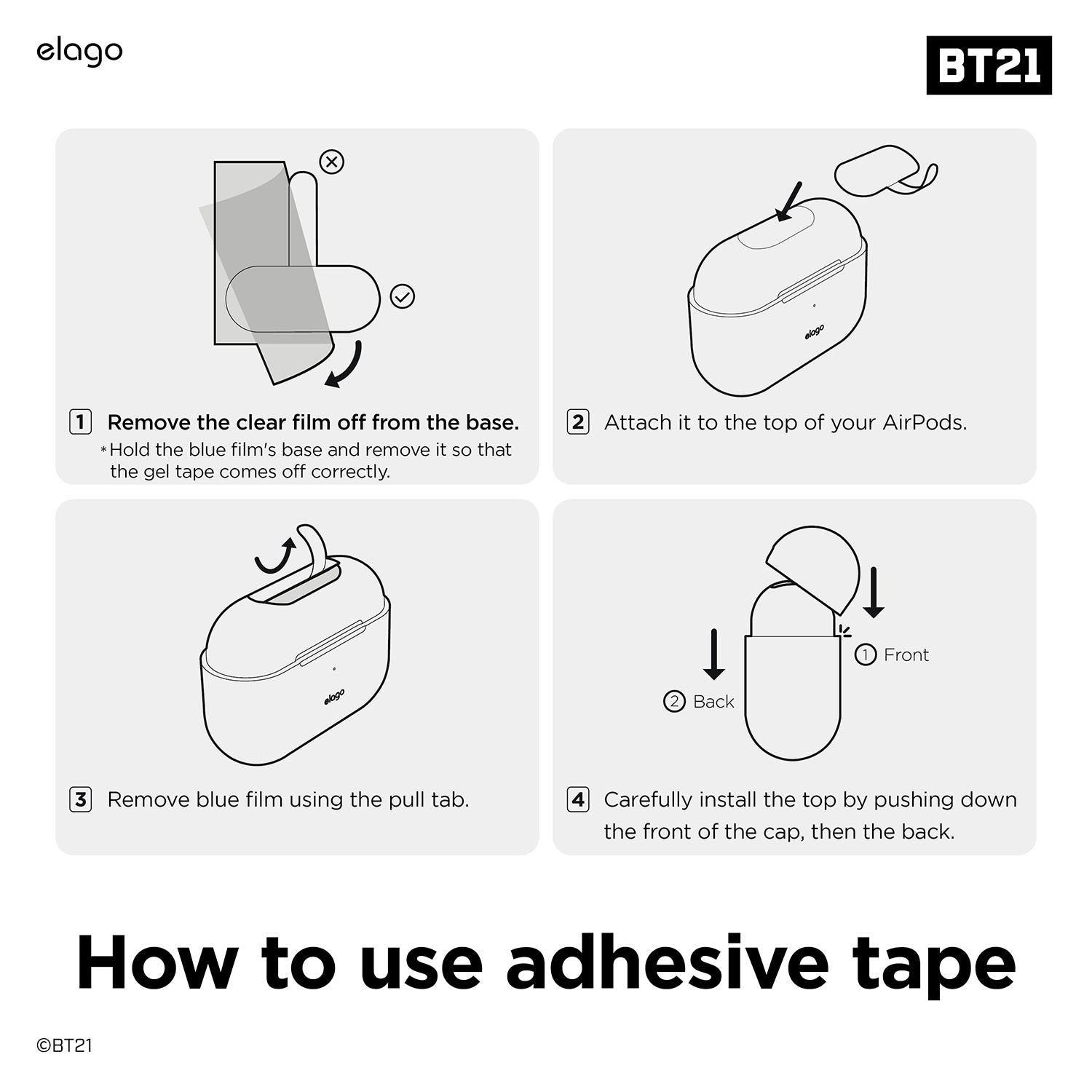 elago

BT21

1 Remove the clear film off from the base.
*Hold the blue film's base and remove it so that the gel tape comes off correctly.

elago

2 Attach it to the top of your AirPods.

elago

3 Remove blue film using the pull tab.

① Front

② Back

4 Carefully install the top by pushing down the front of the cap, then the back.

How to use adhesive tape

©BT21