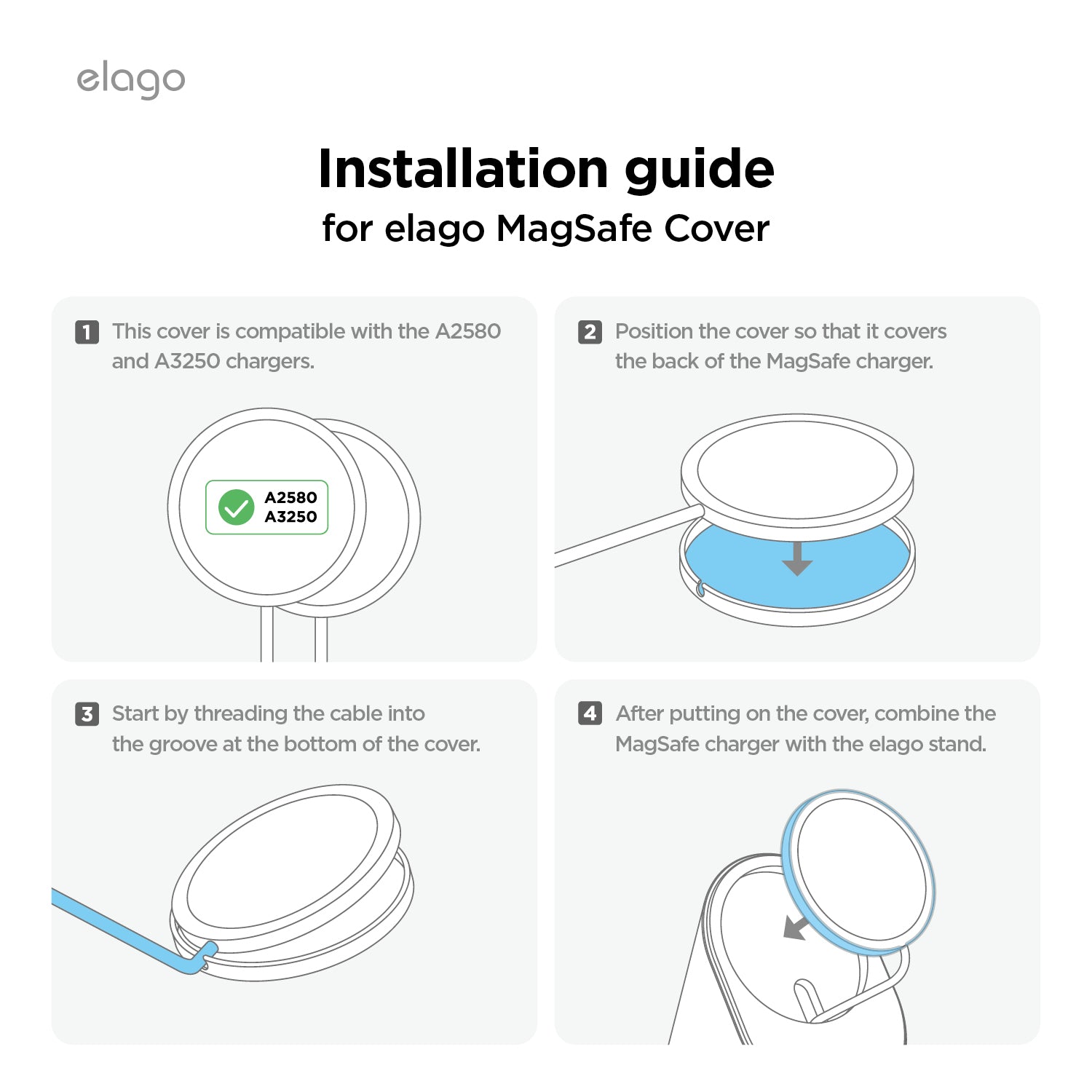 elago

Installation guide
for elago MagSafe Cover

1 This cover is compatible with the A2580 and A3250 chargers.

A2580
A3250

2 Position the cover so that it covers the back of the MagSafe charger.

3 Start by threading the cable into the groove at the bottom of the cover.

4 After putting on the cover, combine the MagSafe charger with the elago stand.