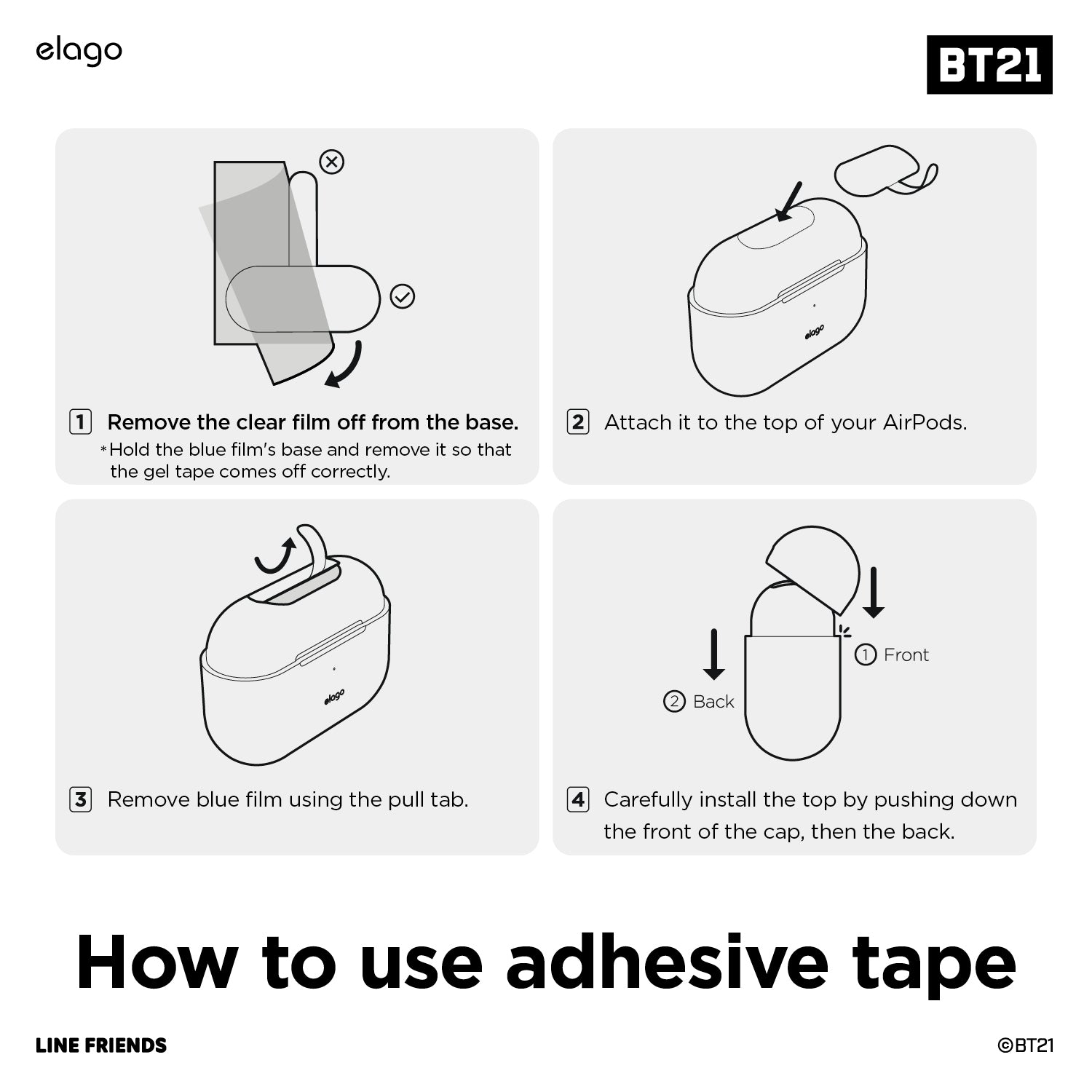 elago

BT21

1 Remove the clear film off from the base.
*Hold the blue film's base and remove it so that the gel tape comes off correctly.

elago

2 Attach it to the top of your AirPods.

elago

3 Remove blue film using the pull tab.

1 Front

2 Back

4 Carefully install the top by pushing down the front of the cap, then the back.

How to use adhesive tape

LINE FRIENDS

©BT21