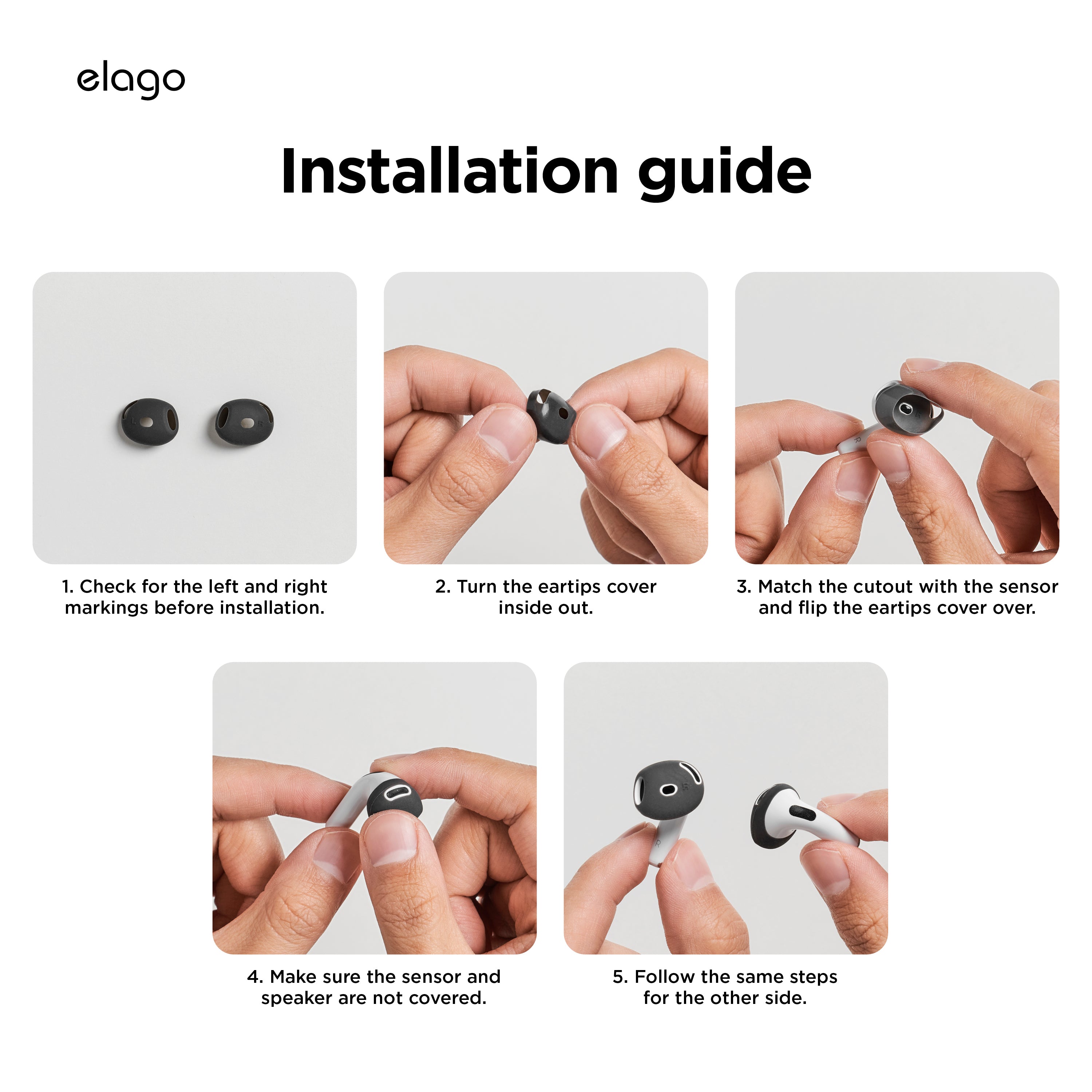 elago

Installation guide

1. Check for the left and right markings before installation.

2. Turn the eartips cover inside out.

3. Match the cutout with the sensor and flip the eartips cover over.

4. Make sure the sensor and speaker are not covered.

5. Follow the same steps for the other side.